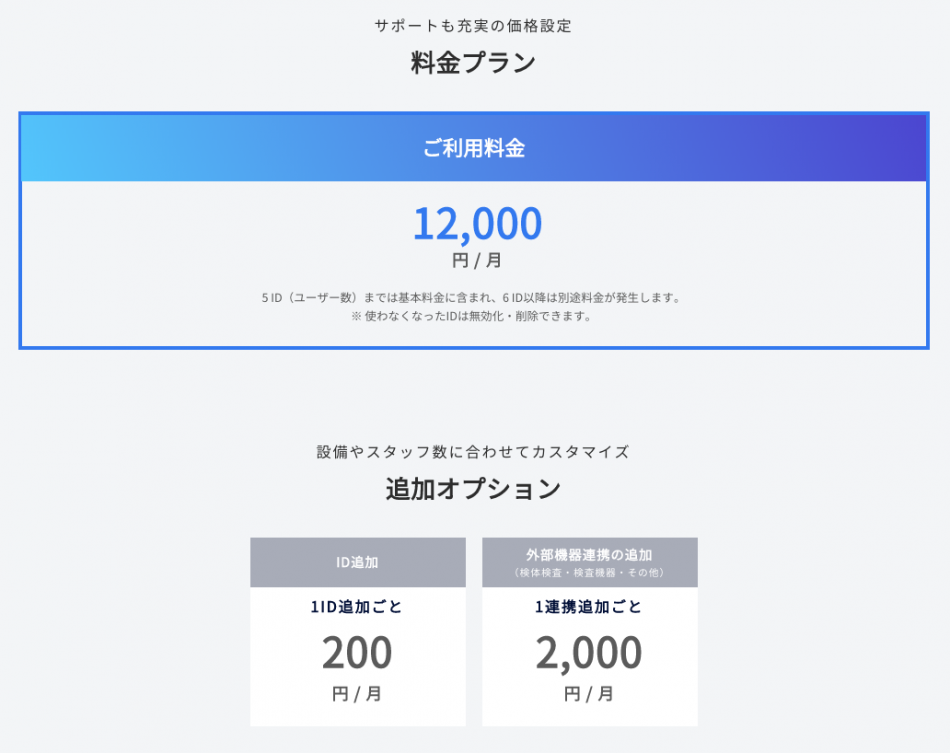 サポートも充実の価格設定

料金プラン

ご利用料金

12,000

円 / 月

5 ID（ユーザー数）までは基本料金に含まれ、6 ID以降は別途料金が発生します。
※ 使わなくなったIDは無効化・削除できます。

設備やスタッフ数に合わせてカスタマイズ

追加オプション

ID追加

1ID追加ごと

200

円 / 月

外部機器連携の追加
（検体検査・検査機器・その他）

1連携追加ごと

2,000

円 / 月