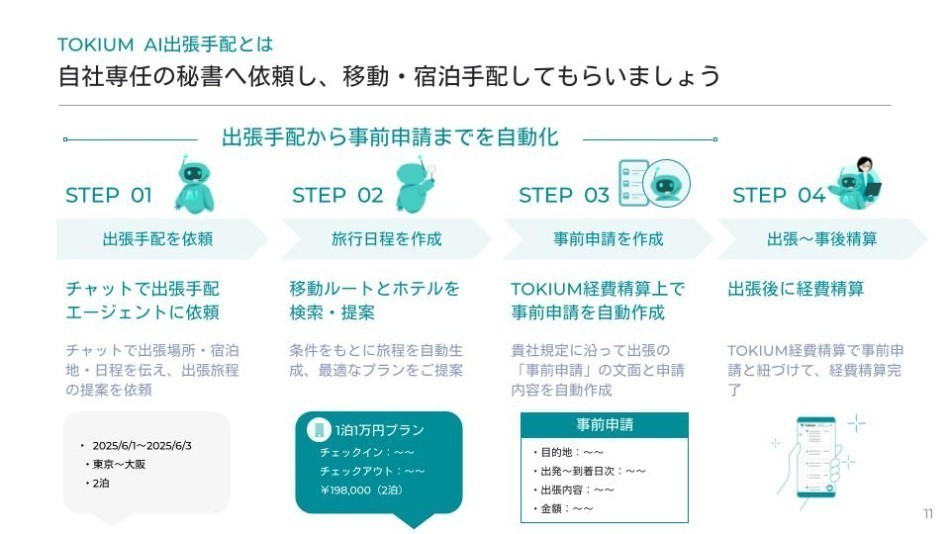 TOKIUM AI出張手配とは

自社専任の秘書へ依頼し、移動・宿泊手配してもらいましょう

出張手配から事前申請までを自動化

STEP 01

出張手配を依頼

チャットで出張手配エージェントに依頼

チャットで出張場所・宿泊地・日程を伝え、出張旅程の提案を依頼

・2025/6/1〜2025/6/3
・東京〜大阪
・2泊

STEP 02

旅行日程を作成

移動ルートとホテルを検索・提案

条件をもとに旅程を自動生成、最適なプランをご提案

1泊1万円プラン
チェックイン：〜〜
チェックアウト：〜〜
￥198,000（2泊）

STEP 03

事前申請を作成

TOKIUM経費精算上で事前申請を自動作成

貴社規定に沿って出張の「事前申請」の文面と申請内容を自動作成

事前申請
・目的地：〜〜
・出発〜到着日次：〜〜
・出張内容：〜〜
・金額：〜〜

STEP 04

出張〜事後精算

出張後に経費精算

TOKIUM経費精算で事前申請と紐づけて、経費精算完了

11