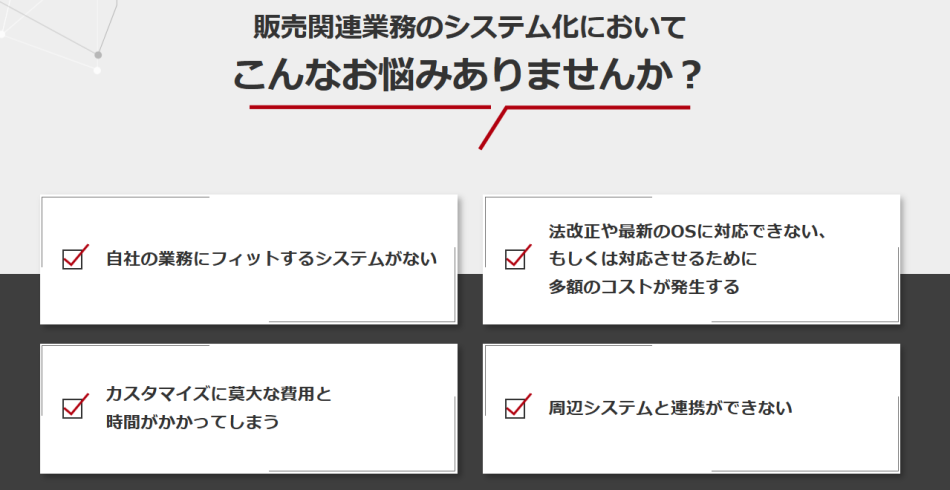 販売関連業務のシステム化において
こんなお悩みありませんか？

☑ 自社の業務にフィットするシステムがない

☑ 法改正や最新のOSに対応できない、もしくは対応させるために多額のコストが発生する

☑ カスタマイズに莫大な費用と時間がかかってしまう

☑ 周辺システムと連携ができない