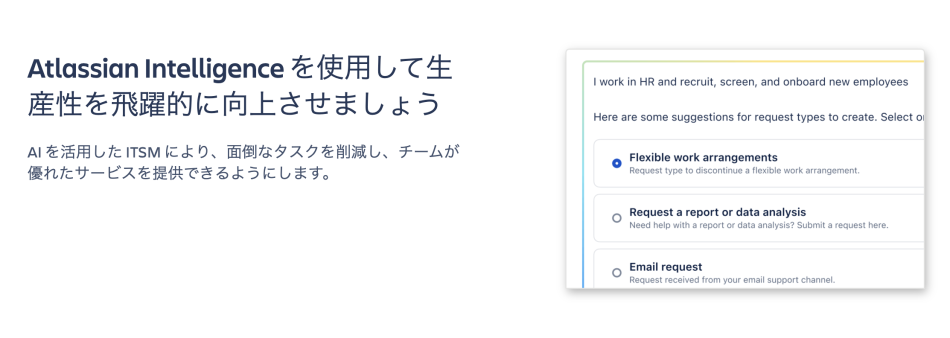 Atlassian Intelligence を使用して生産性を飛躍的に向上させましょう

AI を活用した ITSM により、面倒なタスクを削減し、チームが優れたサービスを提供できるようにします。

I work in HR and recruit, screen, and onboard new employees

Here are some suggestions for request types to create. Select o

Flexible work arrangements
Request type to discontinue a flexible work arrangement.

Request a report or data analysis
Need help with a report or data analysis? Submit a request here.

Email request
Request received from your email support channel.